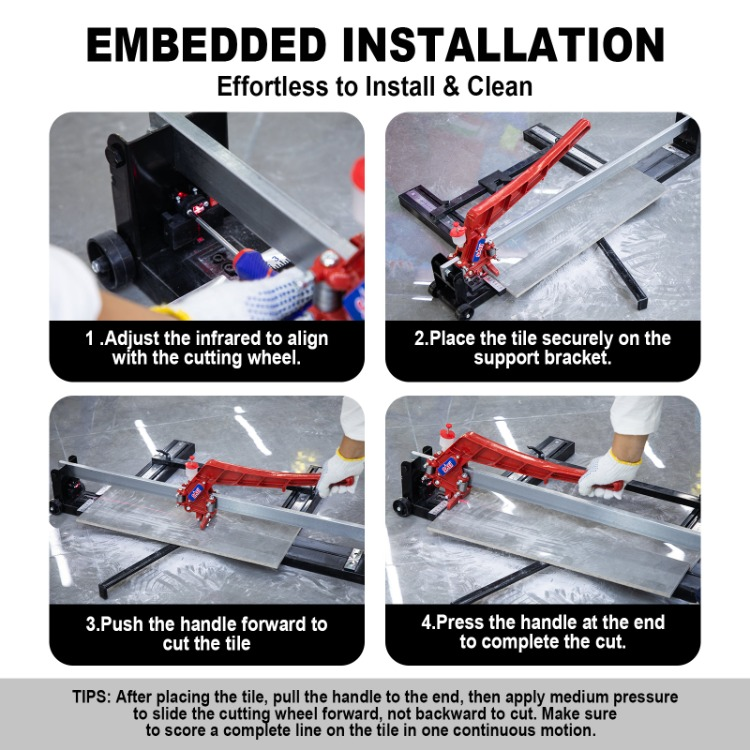 EMBEDDED INSTALLATION

Effortless to Install & Clean

1 .Adjust the infrared to align with the cutting wheel.

2.Place the tile securely on the support bracket.

3.Push the handle forward to cut the tile

4.Press the handle at the end to complete the cut.

TIPS: After placing the tile, pull the handle to the end, then apply medium pressure to slide the cutting wheel forward, not backward to cut. Make sure to score a complete line on the tile in one continuous motion.